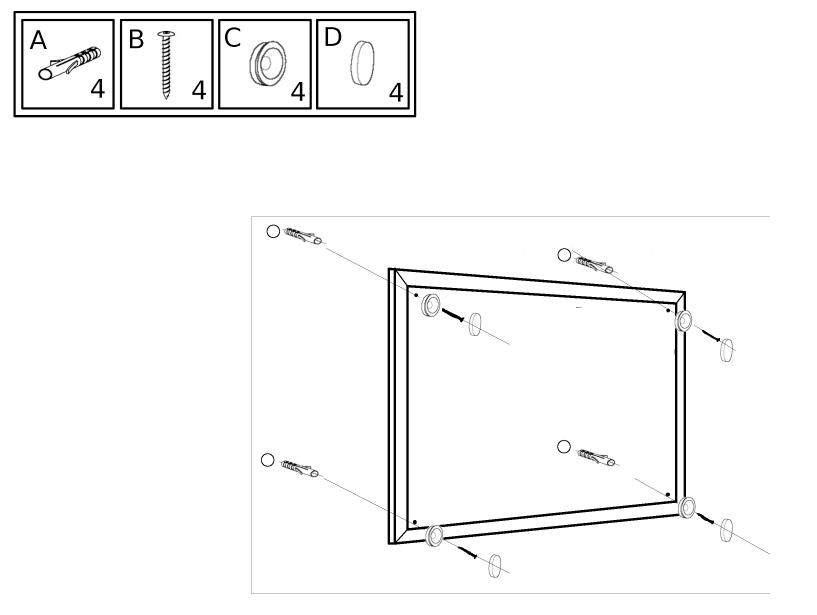 A 4
B 4
C 4
D 4