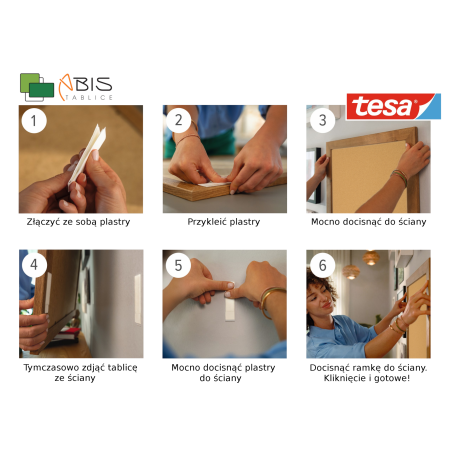 ABIS
TABLICE

tesa

1
Złączyć ze sobą plastry

2
Przykleić plastry

3
Mocno docisnąć do ściany

4
Tymczasowo zdjąć tablicę ze ściany

5
Mocno docisnąć plastry do ściany

6
Docisnąć ramkę do ściany. Kliknięcie i gotowe!