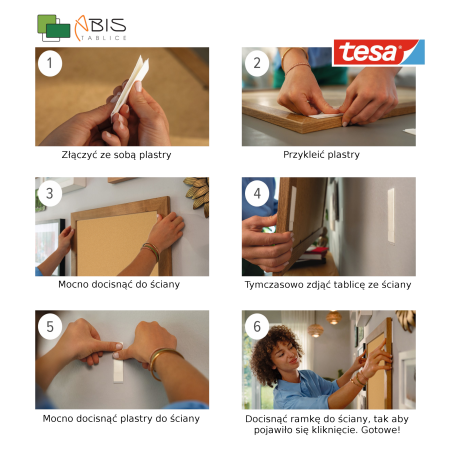 ABIS TABLICE

tesa

1

Złączyć ze sobą plastry

2

Przykleić plastry

3

Mocno docisnąć do ściany

4

Tymczasowo zdjąć tablicę ze ściany

5

Mocno docisnąć plastry do ściany

6

Docisnąć ramkę do ściany, tak aby pojawiło się kliknięcie. Gotowe!